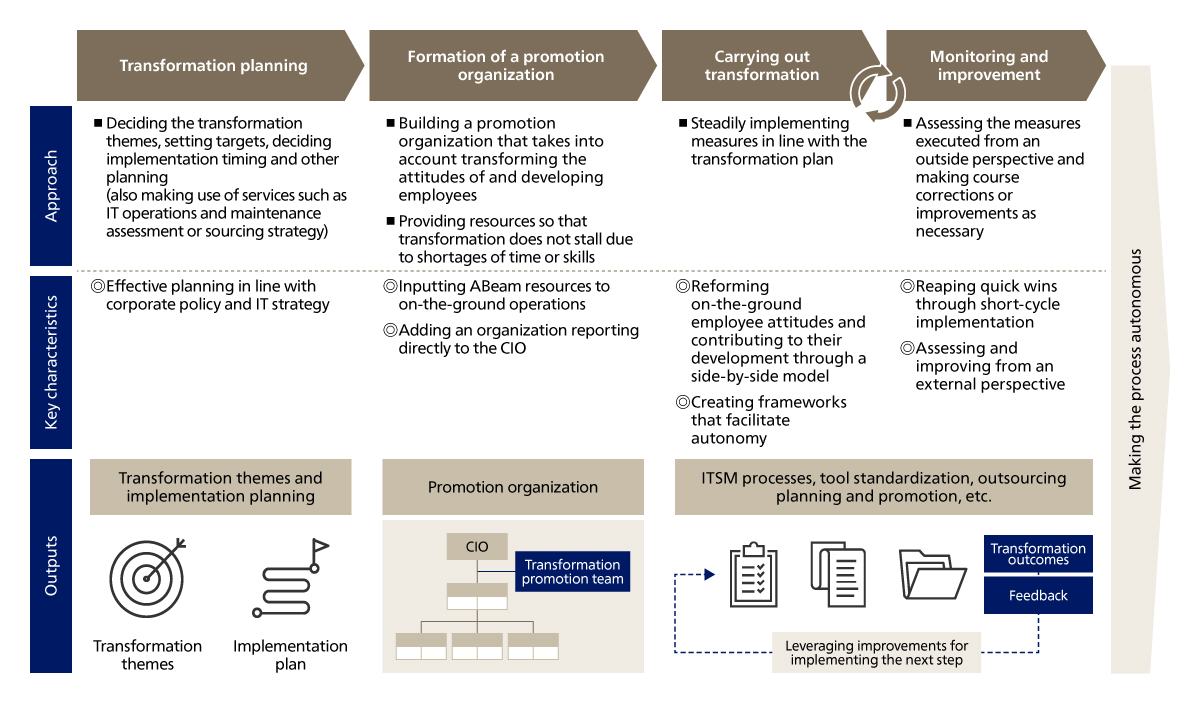 Transformation planning

Formation of a promotion organization

Carrying out transformation

Monitoring and improvement

Approach

■ Deciding the transformation themes, setting targets, deciding implementation timing and other planning (also making use of services such as IT operations and maintenance assessment or sourcing strategy)

■ Building a promotion organization that takes into account transforming the attitudes of and developing employees

■ Providing resources so that transformation does not stall due to shortages of time or skills

■ Steadily implementing measures in line with the transformation plan

■ Assessing the measures executed from an outside perspective and making course corrections or improvements as necessary

Key characteristics

◎Effective planning in line with corporate policy and IT strategy

◎Inputting ABeam resources to on-the-ground operations

◎Adding an organization reporting directly to the CIO

◎Reforming on-the-ground employee attitudes and contributing to their development through a side-by-side model

◎Creating frameworks that facilitate autonomy

◎Reaping quick wins through short-cycle implementation

◎Assessing and improving from an external perspective

Outputs

Transformation themes and implementation planning

Transformation themes

Implementation plan

Promotion organization

CIO

Transformation promotion team

ITSM processes, tool standardization, outsourcing planning and promotion, etc.

Transformation outcomes

Feedback

Leveraging improvements for implementing the next step

Making the process autonomous